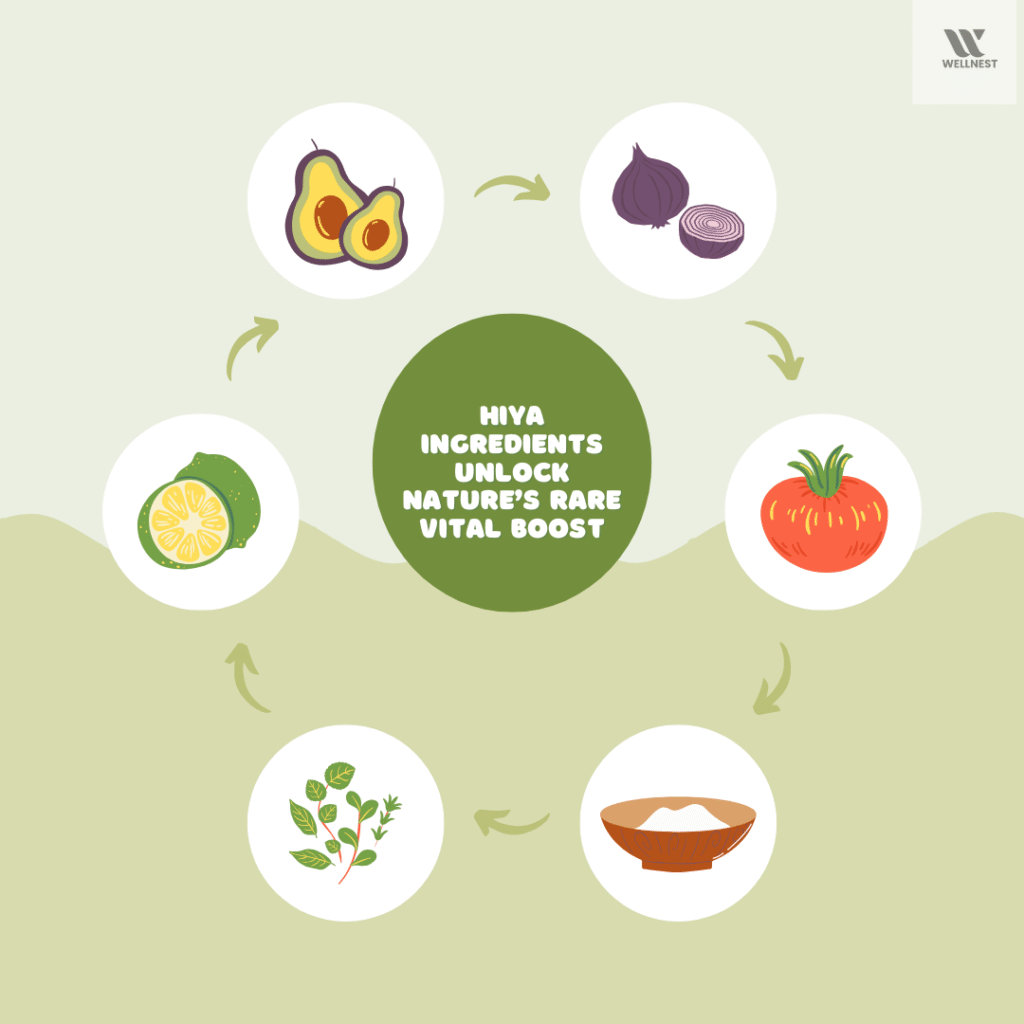 WELLNEST

HIYA INGREDIENTS UNLOCK NATURE'S RARE VITAL BOOST